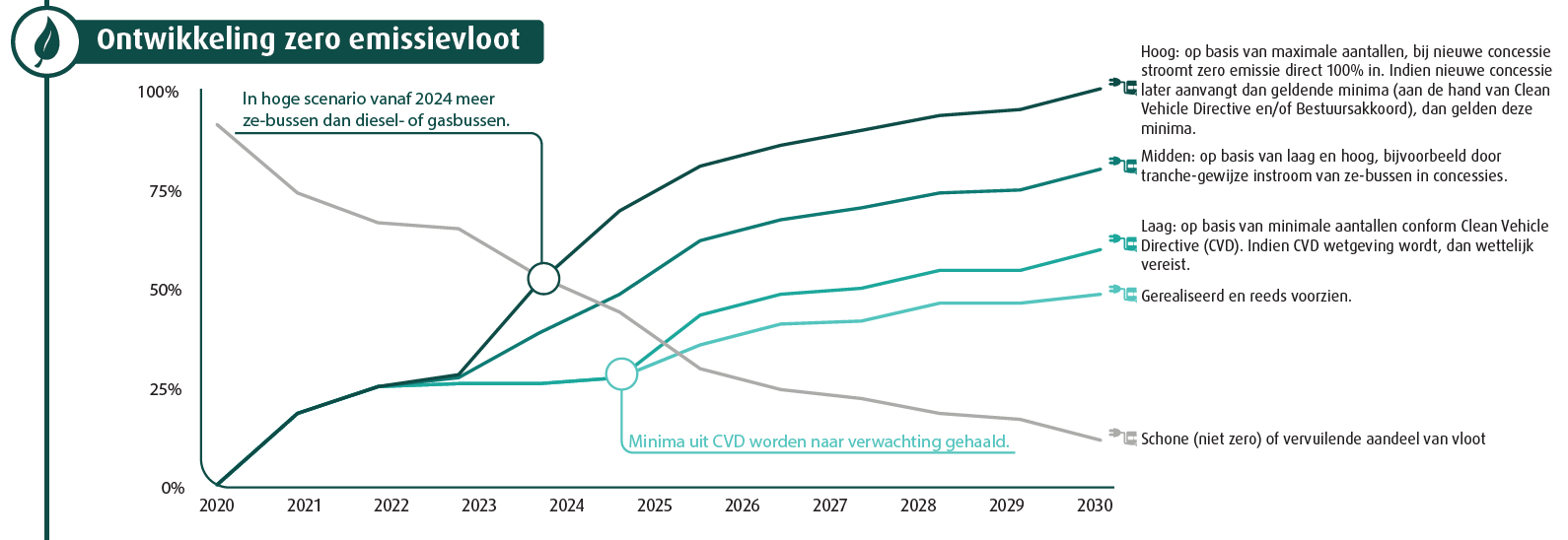 Ontwikkeling zero emissievloot

100%
75%
50%
25%
0%

In hoge scenario vanaf 2024 meer ze-bussen dan diesel- of gasbussen.

Minima uit CVD worden naar verwachting gehaald.

2020 2021 2022 2023 2024 2025 2026 2027 2028 2029 2030

Hoog: op basis van maximale aantallen, bij nieuwe concessie stroomt zero emissie direct 100% in. Indien nieuwe concessie later aanvangt dan geldende minima (aan de hand van Clean Vehicle Directive en/of Bestuursakkoord), dan gelden deze minima.

Midden: op basis van laag en hoog, bijvoorbeeld door tranche-gewijze instroom van ze-bussen in concessies.

Laag: op basis van minimale aantallen conform Clean Vehicle Directive (CVD). Indien CVD wetgeving wordt, dan wettelijk vereist.

Gerealiseerd en reeds voorzien.

Schone (niet zero) of vervuilende aandeel van vloot